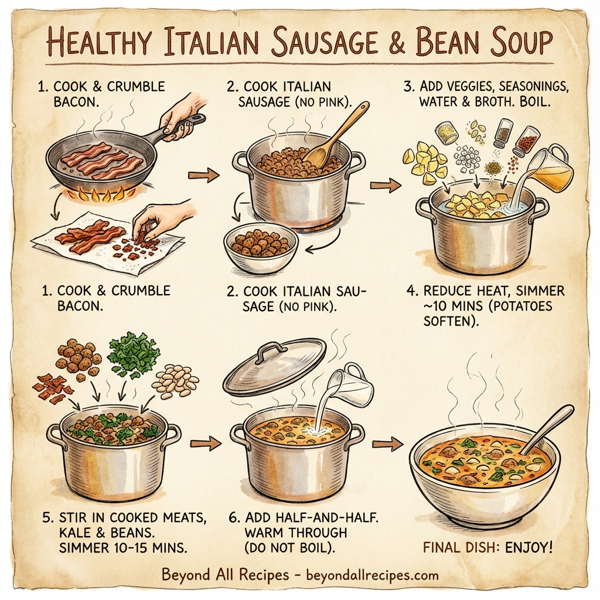 HEALTHY ITALIAN SAUSAGE & BEAN SOUP

1. COOK & CRUMBLE BACON.

2. COOK ITALIAN SAUSAGE (NO PINK).

3. ADD VEGGIES, SEASONINGS, WATER & BROTH. BOIL.

1. COOK & CRUMBLE BACON.

2. COOK ITALIAN SAUSAGE (NO PINK).

4. REDUCE HEAT, SIMMER ~10 MINS (POTATOES SOFTEN).

5. STIR IN COOKED MEATS, KALE & BEANS. SIMMER 10-15 MINS.

6. ADD HALF-AND-HALF. WARM THROUGH (DO NOT BOIL).

FINAL DISH: ENJOY!

Beyond All Recipes - beyondallrecipes.com