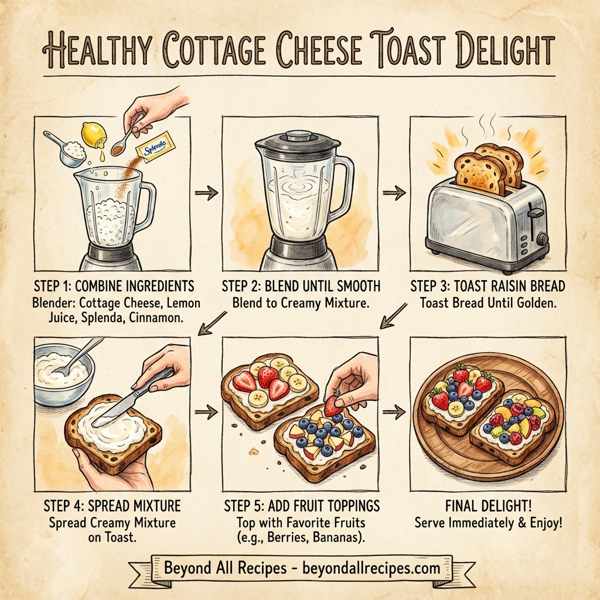 HEALTHY COTTAGE CHEESE TOAST DELIGHT

Splenda

STEP 1: COMBINE INGREDIENTS
Blender: Cottage Cheese, Lemon Juice, Splenda, Cinnamon.

STEP 2: BLEND UNTIL SMOOTH
Blend to Creamy Mixture.

STEP 3: TOAST RAISIN BREAD
Toast Bread Until Golden.

STEP 4: SPREAD MIXTURE
Spread Creamy Mixture on Toast.

STEP 5: ADD FRUIT TOPPINGS
Top with Favorite Fruits (e.g., Berries, Bananas).

FINAL DELIGHT!
Serve Immediately & Enjoy!

Beyond All Recipes - beyondallrecipes.com