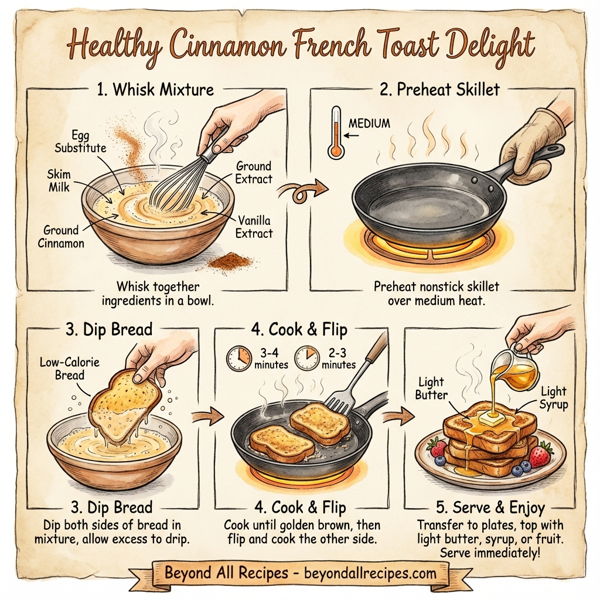 Healthy Cinnamon French Toast Delight

1. Whisk Mixture

Egg Substitute

Skim Milk

Ground Cinnamon

Ground Extract

Vanilla Extract

Whisk together ingredients in a bowl.

2. Preheat Skillet

MEDIUM

Preheat nonstick skillet over medium heat.

3. Dip Bread

Low-Calorie Bread

3. Dip Bread

Dip both sides of bread in mixture, allow excess to drip.

4. Cook & Flip

3-4 minutes

2-3 minutes

4. Cook & Flip

Cook until golden brown, then flip and cook the other side.

Light Butter

Light Syrup

5. Serve & Enjoy

Transfer to plates, top with light butter, syrup, or fruit. Serve immediately!

Beyond All Recipes - beyondallrecipes.com