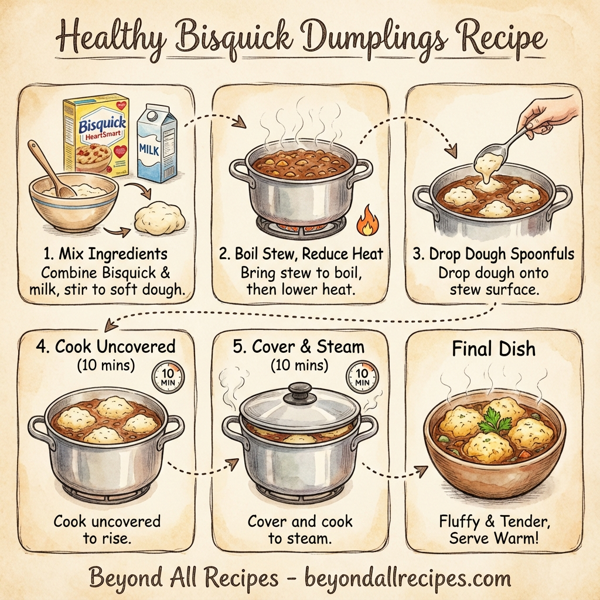 Healthy Bisquick Dumplings Recipe

Bisquick
HeartSmart

MILK

1. Mix Ingredients
Combine Bisquick & milk, stir to soft dough.

2. Boil Stew, Reduce Heat
Bring stew to boil, then lower heat.

3. Drop Dough Spoonfuls
Drop dough onto stew surface.

4. Cook Uncovered
(10 mins)

10 MIN

Cook uncovered to rise.

5. Cover & Steam
(10 mins)

10 MIN

Cover and cook to steam.

Final Dish

Fluffy & Tender, Serve Warm!

Beyond All Recipes - beyondallrecipes.com