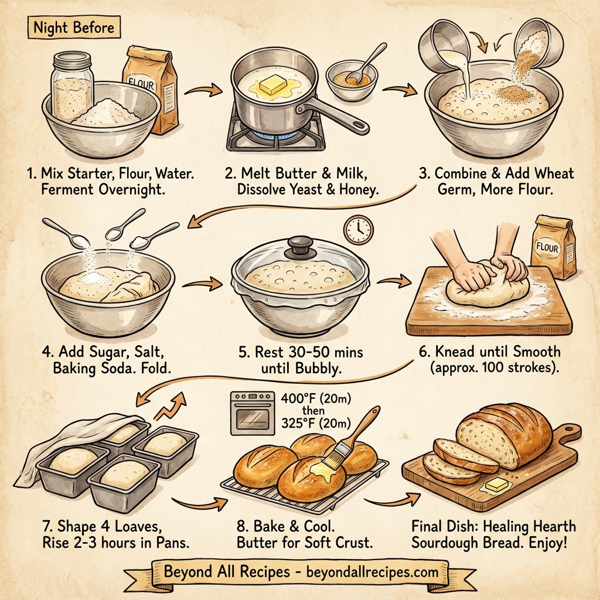 Night Before

FLOUR

1. Mix Starter, Flour, Water. Ferment Overnight.

2. Melt Butter & Milk, Dissolve Yeast & Honey.

3. Combine & Add Wheat Germ, More Flour.

4. Add Sugar, Salt, Baking Soda. Fold.

5. Rest 30-50 mins until Bubbly.

FLOUR

6. Knead until Smooth (approx. 100 strokes).

400°F (20m) then 325°F (20m)

7. Shape 4 Loaves, Rise 2-3 hours in Pans.

8. Bake & Cool. Butter for Soft Crust.

Final Dish: Healing Hearth Sourdough Bread. Enjoy!

Beyond All Recipes - beyondallrecipes.com