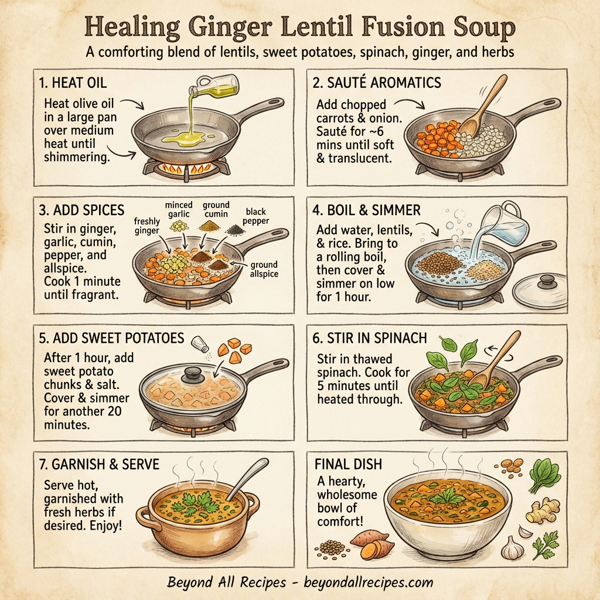 Healing Ginger Lentil Fusion Soup

A comforting blend of lentils, sweet potatoes, spinach, ginger, and herbs

1. HEAT OIL

Heat olive oil in a large pan over medium heat until shimmering.

2. SAUTÉ AROMATICS

Add chopped carrots & onion. Sauté for ~6 mins until soft & translucent.

3. ADD SPICES

Stir in ginger, garlic, cumin, pepper, and allspice. Cook 1 minute until fragrant.

freshly ginger

minced garlic

ground cumin

black pepper

ground allspice

4. BOIL & SIMMER

Add water, lentils, & rice. Bring to a rolling boil, then cover & simmer on low for 1 hour.

5. ADD SWEET POTATOES

After 1 hour, add sweet potato chunks & salt. Cover & simmer for another 20 minutes.

6. STIR IN SPINACH

Stir in thawed spinach. Cook for 5 minutes until heated through.

7. GARNISH & SERVE

Serve hot, garnished with fresh herbs if desired. Enjoy!

FINAL DISH

A hearty, wholesome bowl of comfort!

Beyond All Recipes - beyondallrecipes.com