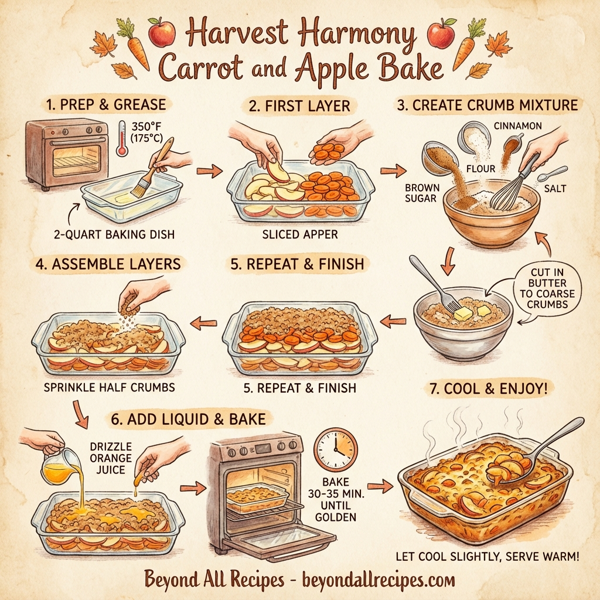 Harvest Harmony Carrot and Apple Bake

1. PREP & GREASE

350°F (175°C)

2-QUART BAKING DISH

2. FIRST LAYER

SLICED APPER

3. CREATE CRUMB MIXTURE

CINNAMON

FLOUR

BROWN SUGAR

SALT

CUT IN BUTTER TO COARSE CRUMBS

4. ASSEMBLE LAYERS

SPRINKLE HALF CRUMBS

5. REPEAT & FINISH

5. REPEAT & FINISH

6. ADD LIQUID & BAKE

DRIZZLE ORANGE JUICE

BAKE 30-35 MIN. UNTIL GOLDEN

7. COOL & ENJOY!

LET COOL SLIGHTLY, SERVE WARM!

Beyond All Recipes - beyondallrecipes.com