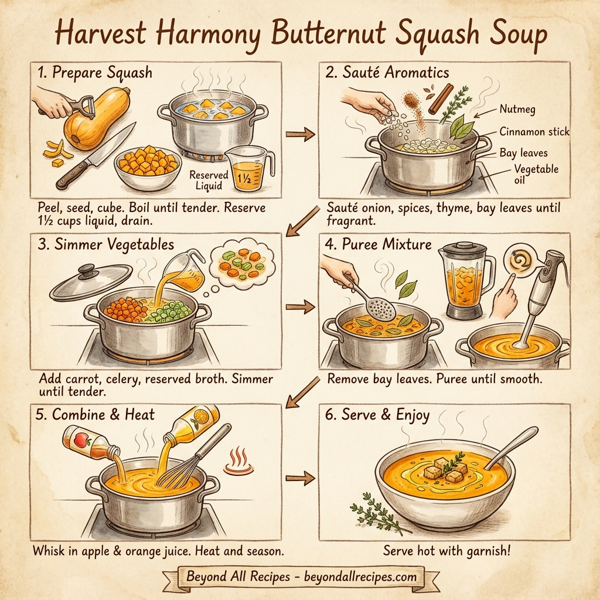 Harvest Harmony Butternut Squash Soup

1. Prepare Squash

Reserved Liquid

1½

Peel, seed, cube. Boil until tender. Reserve 1½ cups liquid, drain.

2. Sauté Aromatics

Nutmeg

Cinnamon stick

Bay leaves

Vegetable oil

Sauté onion, spices, thyme, bay leaves until fragrant.

3. Simmer Vegetables

Add carrot, celery, reserved broth. Simmer until tender.

4. Puree Mixture

Remove bay leaves. Puree until smooth.

5. Combine & Heat

Whisk in apple & orange juice. Heat and season.

6. Serve & Enjoy

Serve hot with garnish!

Beyond All Recipes - beyondallrecipes.com