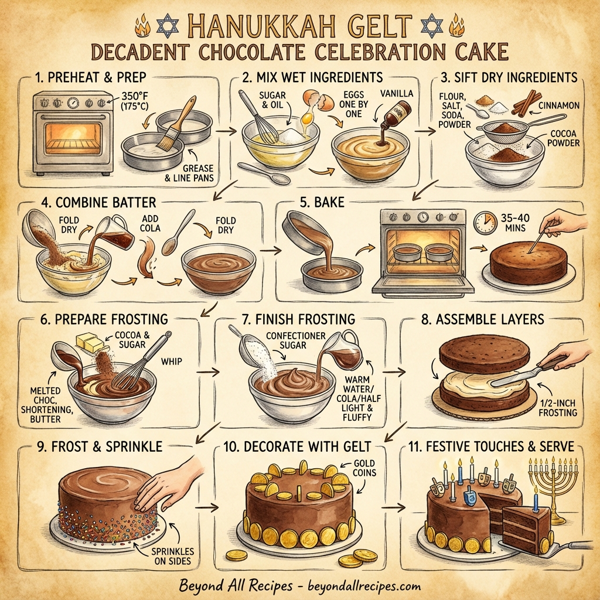 HANUKKAH GELT
DECADENT CHOCOLATE CELEBRATION CAKE

1. PREHEAT & PREP
350°F (175°C)
GREASE & LINE PANS

2. MIX WET INGREDIENTS
SUGAR & OIL
EGGS ONE BY ONE
VANILLA

3. SIFT DRY INGREDIENTS
FLOUR, SALT, SODA, POWDER
CINNAMON
COCOA POWDER

4. COMBINE BATTER
FOLD DRY
ADD COLA
FOLD DRY

5. BAKE
35-40 MINS

6. PREPARE FROSTING
COCOA & SUGAR
WHIP
MELTED CHOC, SHORTENING, BUTTER

7. FINISH FROSTING
CONFECTIONER SUGAR
WARM WATER/ COLA/HALF
LIGHT & FLUFFY

8. ASSEMBLE LAYERS
1/2-INCH FROSTING

9. FROST & SPRINKLE
SPRINKLES ON SIDES

10. DECORATE WITH GELT
GOLD COINS

11. FESTIVE TOUCHES & SERVE

Beyond All Recipes - beyondallrecipes.com