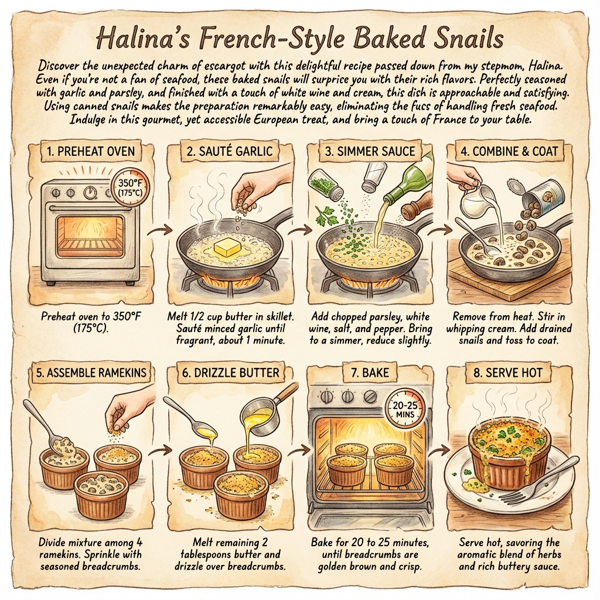 Halina's French-Style Baked Snails

Discover the unexpected charm of escargot with this delightful recipe passed down from my stepmom, Halina. Even if you're not a fan of seafood, these baked snails will surprice you with their rich flavors. Perfectly seasoned with garlic and parsley, and finished with a touch of white wine and cream, this dish is approachable and satisfying. Using canned snails makes the preparation remarkably easy, eliminating the fucs of handling fresh seafood. Indulge in this gourmet, yet accessible European treat, and bring a touch of France to your table.

1. PREHEAT OVEN

350°F (175°C)

Preheat oven to 350°F (175°C).

2. SAUTÉ GARLIC

Melt 1/2 cup butter in skillet. Sauté minced garlic until fragrant, about 1 minute.

3. SIMMER SAUCE

Add chopped parsley, white wine, salt, and pepper. Bring to a simmer, reduce slightly.

4. COMBINE & COAT

Remove from heat. Stir in whipping cream. Add drained snails and toss to coat.

5. ASSEMBLE RAMEKINS

Divide mixture among 4 ramekins. Sprinkle with seasoned breadcrumbs.

6. DRIZZLE BUTTER

Melt remaining 2 tablespoons butter and drizzle over breadcrumbs.

7. BAKE

20-25 MINS

Bake for 20 to 25 minutes, until breadcrumbs are golden brown and crisp.

8. SERVE HOT

Serve hot, savoring the aromatic blend of herbs and rich buttery sauce.