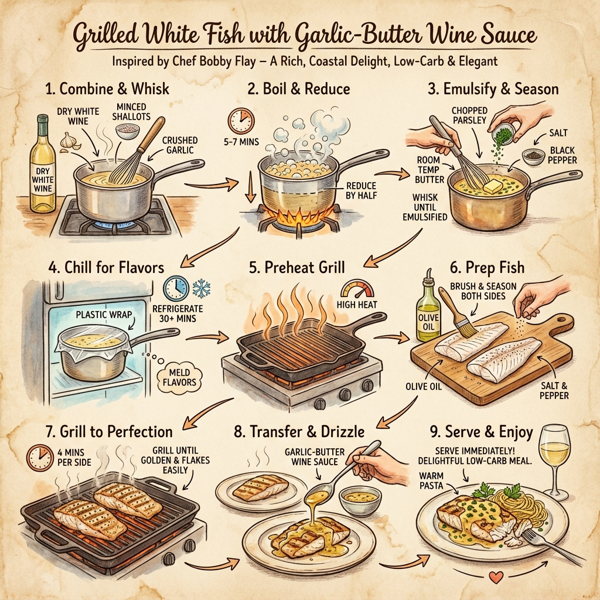 Grilled White Fish with Garlic-Butter Wine Sauce

Inspired by Chef Bobby Flay – A Rich, Coastal Delight, Low-Carb & Elegant

1. Combine & Whisk

DRY WHITE WINE

MINCED SHALLOTS

CRUSHED GARLIC

DRY WHITE WINE

2. Boil & Reduce

5-7 MINS

REDUCE BY HALF

3. Emulsify & Season

CHOPPED PARSLEY

SALT

BLACK PEPPER

ROOM TEMP BUTTER

WHISK UNTIL EMULSIFIED

4. Chill for Flavors

PLASTIC WRAP

REFRIGERATE 30+ MINS

MELD FLAVORS

5. Preheat Grill

HIGH HEAT

6. Prep Fish

BRUSH & SEASON BOTH SIDES

OLIVE OIL

OLIVE OIL

SALT & PEPPER

7. Grill to Perfection

4 MINS PER SIDE

GRILL UNTIL GOLDEN & FLAKES EASILY

8. Transfer & Drizzle

GARLIC-BUTTER WINE SAUCE

9. Serve & Enjoy

SERVE IMMEDIATELY! DELIGHTFUL LOW-CARB MEAL.

WARM PASTA