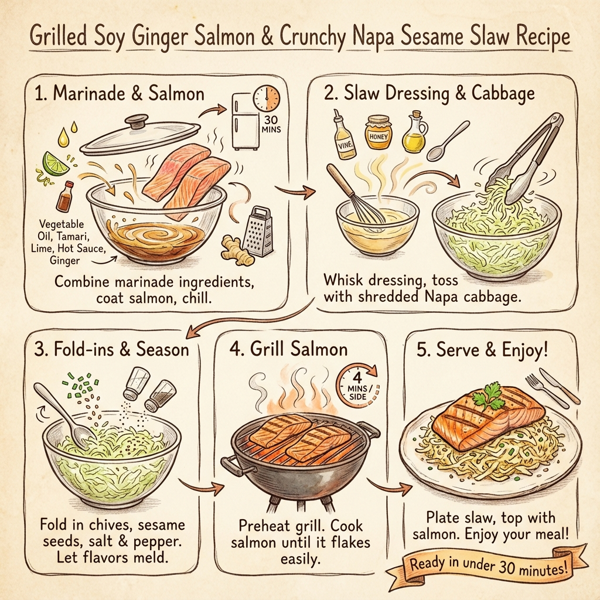 Grilled Soy Ginger Salmon & Crunchy Napa Sesame Slaw Recipe

1. Marinade & Salmon

30 MINS

Vegetable Oil, Tamari, Lime, Hot Sauce, Ginger

Combine marinade ingredients, coat salmon, chill.

2. Slaw Dressing & Cabbage

VINE

HONEY

Whisk dressing, toss with shredded Napa cabbage.

3. Fold-ins & Season

Fold in chives, sesame seeds, salt & pepper. Let flavors meld.

4. Grill Salmon

4 MINS / SIDE

Preheat grill. Cook salmon until it flakes easily.

5. Serve & Enjoy!

Plate slaw, top with salmon. Enjoy your meal!

Ready in under 30 minutes!