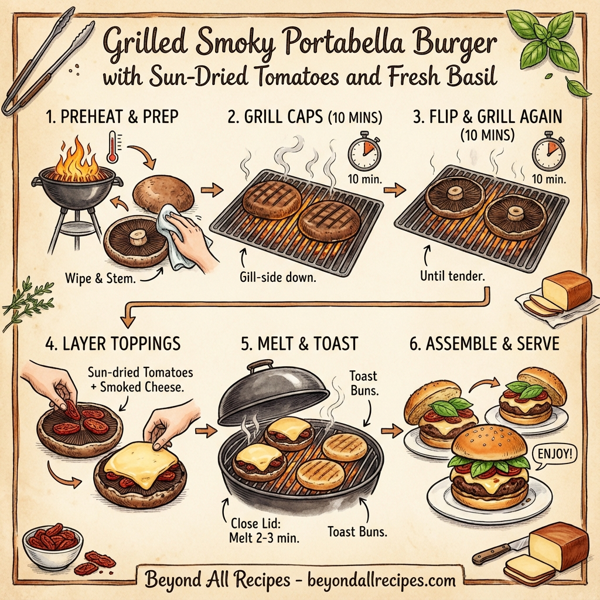 Grilled Smoky Portabella Burger
with Sun-Dried Tomatoes and Fresh Basil

1. PREHEAT & PREP

Wipe & Stem.

2. GRILL CAPS (10 MINS)

10 min.

Gill-side down.

3. FLIP & GRILL AGAIN (10 MINS)

10 min.

Until tender.

4. LAYER TOPPINGS

Sun-dried Tomatoes + Smoked Cheese.

5. MELT & TOAST

Toast Buns.

Close Lid: Melt 2-3 min.

Toast Buns.

6. ASSEMBLE & SERVE

ENJOY!

Beyond All Recipes - beyondallrecipes.com