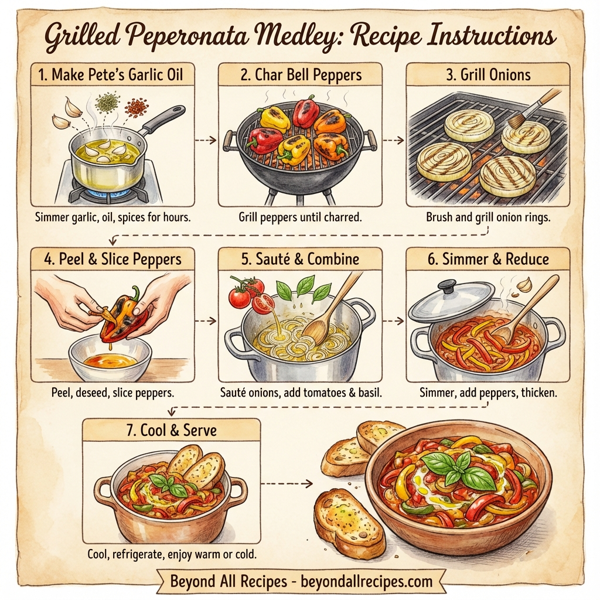 Grilled Peperonata Medley: Recipe Instructions

1. Make Pete's Garlic Oil

Simmer garlic, oil, spices for hours.

2. Char Bell Peppers

Grill peppers until charred.

3. Grill Onions

Brush and grill onion rings.

4. Peel & Slice Peppers

Peel, deseed, slice peppers.

5. Sauté & Combine

Sauté onions, add tomatoes & basil.

6. Simmer & Reduce

Simmer, add peppers, thicken.

7. Cool & Serve

Cool, refrigerate, enjoy warm or cold.

Beyond All Recipes - beyondallrecipes.com