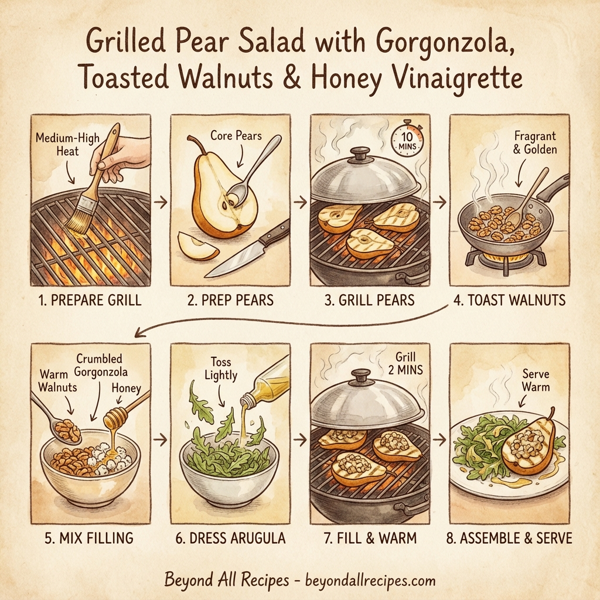 Grilled Pear Salad with Gorgonzola, Toasted Walnuts & Honey Vinaigrette

Medium-High Heat

1. PREPARE GRILL

Core Pears

2. PREP PEARS

10 MINS

3. GRILL PEARS

Fragrant & Golden

4. TOAST WALNUTS

Warm Walnuts

Crumbled Gorgonzola

Honey

5. MIX FILLING

Toss Lightly

6. DRESS ARUGULA

Grill 2 MINS

7. FILL & WARM

Serve Warm

8. ASSEMBLE & SERVE

Beyond All Recipes - beyondallrecipes.com