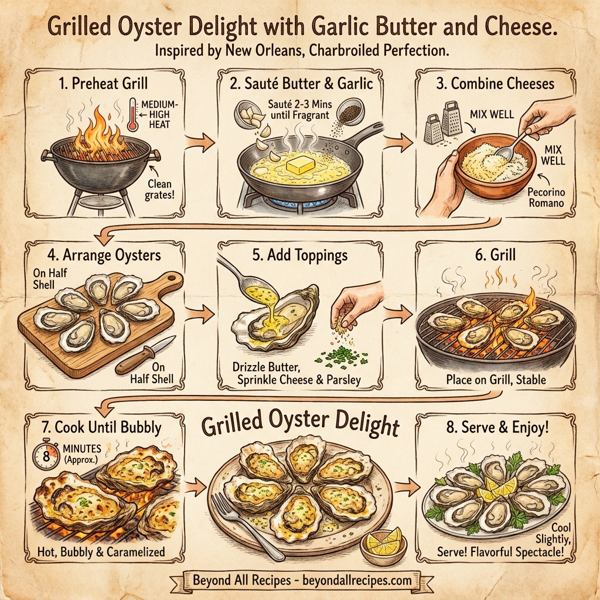 Grilled Oyster Delight with Garlic Butter and Cheese.
Inspired by New Orleans, Charbroiled Perfection.

1. Preheat Grill
MEDIUM-HIGH HEAT
Clean grates!

2. Sauté Butter & Garlic
Sauté 2-3 Mins until Fragrant

3. Combine Cheeses
MIX WELL
MIX WELL
Pecorino Romano

4. Arrange Oysters
On Half Shell
On Half Shell

5. Add Toppings
Drizzle Butter, Sprinkle Cheese & Parsley

6. Grill
Place on Grill, Stable

7. Cook Until Bubbly
8 MINUTES (Approx.)
Hot, Bubbly & Caramelized

Grilled Oyster Delight

8. Serve & Enjoy!
Cool Slightly, Serve! Flavorful Spectacle!

Beyond All Recipes - beyondallrecipes.com