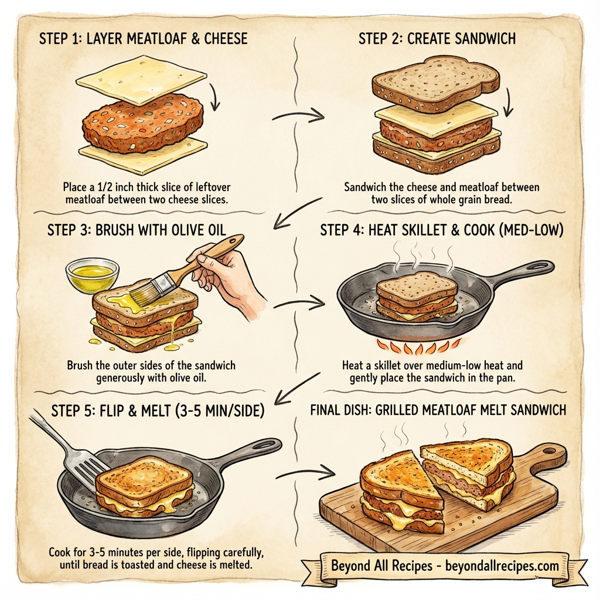 STEP 1: LAYER MEATLOAF & CHEESE

Place a 1/2 inch thick slice of leftover meatloaf between two cheese slices.

STEP 2: CREATE SANDWICH

Sandwich the cheese and meatloaf between two slices of whole grain bread.

STEP 3: BRUSH WITH OLIVE OIL

Brush the outer sides of the sandwich generously with olive oil.

STEP 4: HEAT SKILLET & COOK (MED-LOW)

Heat a skillet over medium-low heat and gently place the sandwich in the pan.

STEP 5: FLIP & MELT (3-5 MIN/SIDE)

Cook for 3-5 minutes per side, flipping carefully, until bread is toasted and cheese is melted.

FINAL DISH: GRILLED MEATLOAF MELT SANDWICH

Beyond All Recipes - beyondallrecipes.com