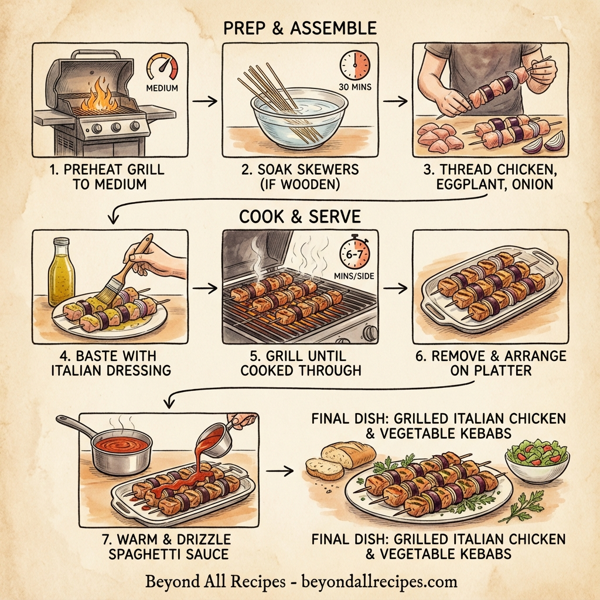 PREP & ASSEMBLE

MEDIUM

1. PREHEAT GRILL TO MEDIUM

30 MINS

2. SOAK SKEWERS (IF WOODEN)

3. THREAD CHICKEN, EGGPLANT, ONION

COOK & SERVE

4. BASTE WITH ITALIAN DRESSING

6-7 MINS/SIDE

5. GRILL UNTIL COOKED THROUGH

6. REMOVE & ARRANGE ON PLATTER

7. WARM & DRIZZLE SPAGHETTI SAUCE

FINAL DISH: GRILLED ITALIAN CHICKEN & VEGETABLE KEBABS

FINAL DISH: GRILLED ITALIAN CHICKEN & VEGETABLE KEBABS

Beyond All Recipes - beyondallrecipes.com