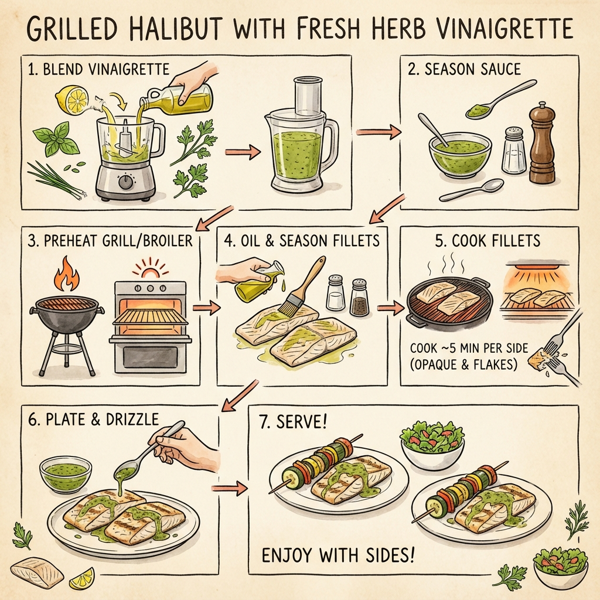 GRILLED HALIBUT WITH FRESH HERB VINAIGRETTE

1. BLEND VINAIGRETTE

2. SEASON SAUCE

3. PREHEAT GRILL/BROILER

4. OIL & SEASON FILLETS

5. COOK FILLETS

COOK ~5 MIN PER SIDE (OPAQUE & FLAKES)

6. PLATE & DRIZZLE

7. SERVE!

ENJOY WITH SIDES!