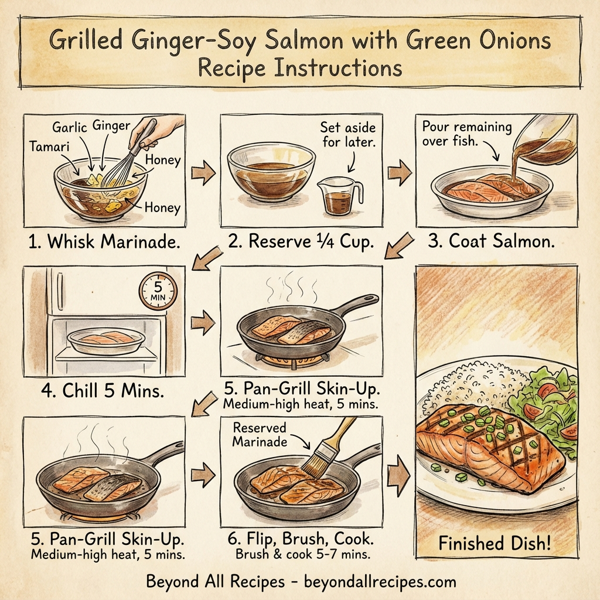 Grilled Ginger-Soy Salmon with Green Onions
Recipe Instructions

Garlic Ginger
Tamari
Honey
Honey

1. Whisk Marinade.

Set aside for later.

2. Reserve ¼ Cup.

Pour remaining over fish.

3. Coat Salmon.

5 MIN

4. Chill 5 Mins.

5. Pan-Grill Skin-Up.
Medium-high heat, 5 mins.

5. Pan-Grill Skin-Up.
Medium-high heat, 5 mins.

Reserved Marinade

6. Flip, Brush, Cook.
Brush & cook 5-7 mins.

Finished Dish!

Beyond All Recipes - beyondallrecipes.com