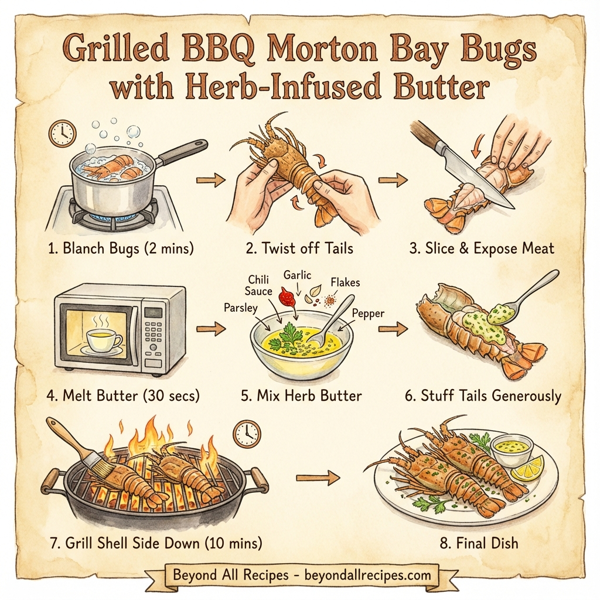 Grilled BBQ Morton Bay Bugs with Herb-Infused Butter

1. Blanch Bugs (2 mins)

2. Twist off Tails

3. Slice & Expose Meat

4. Melt Butter (30 secs)

Chili Sauce
Garlic
Flakes
Parsley
Pepper

5. Mix Herb Butter

6. Stuff Tails Generously

7. Grill Shell Side Down (10 mins)

8. Final Dish

Beyond All Recipes - beyondallrecipes.com