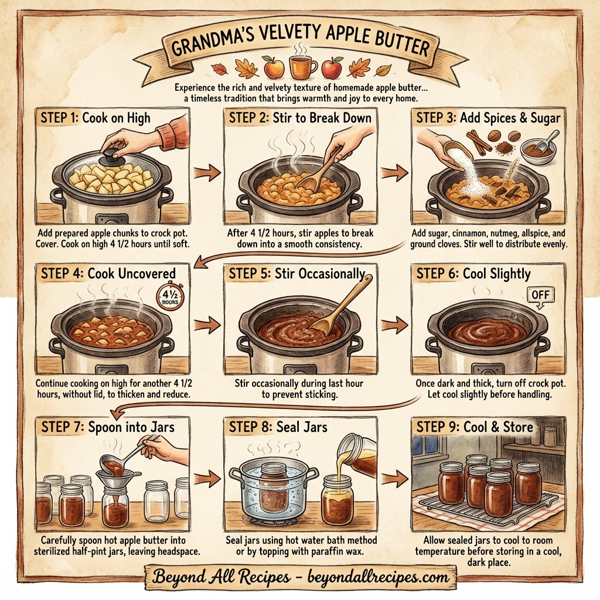 GRANDMA'S VELVETY APPLE BUTTER

Experience the rich and velvety texture of homemade apple butter... a timeless tradition that brings warmth and joy to every home.

STEP 1: Cook on High

Add prepared apple chunks to crock pot. Cover. Cook on high 4 1/2 hours until soft.

STEP 2: Stir to Break Down

After 4 1/2 hours, stir apples to break down into a smooth consistency.

STEP 3: Add Spices & Sugar

Add sugar, cinnamon, nutmeg, allspice, and ground cloves. Stir well to distribute evenly.

STEP 4: Cook Uncovered

4½ HOURS

Continue cooking on high for another 4 1/2 hours, without lid, to thicken and reduce.

STEP 5: Stir Occasionally

Stir occasionally during last hour to prevent sticking.

STEP 6: Cool Slightly

OFF

Once dark and thick, turn off crock pot. Let cool slightly before handling.

STEP 7: Spoon into Jars

Carefully spoon hot apple butter into sterilized half-pint jars, leaving headspace.

STEP 8: Seal Jars

Seal jars using hot water bath method or by topping with paraffin wax.

STEP 9: Cool & Store

Allow sealed jars to cool to room temperature before storing in a cool, dark place.

Beyond All Recipes – beyondallrecipes.com