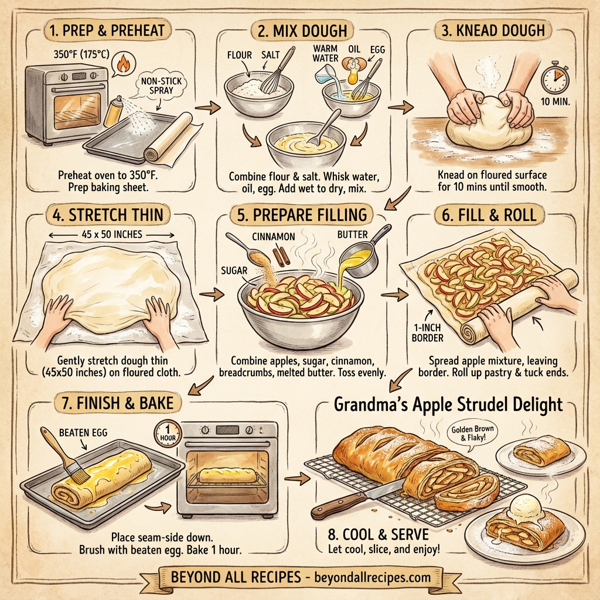 1. PREP & PREHEAT

350°F (175°C)

NON-STICK SPRAY

Preheat oven to 350°F. Prep baking sheet.

2. MIX DOUGH

FLOUR SALT

WARM WATER OIL EGG

Combine flour & salt. Whisk water, oil, egg. Add wet to dry, mix.

3. KNEAD DOUGH

10 MIN.

Knead on floured surface for 10 mins until smooth.

4. STRETCH THIN

45 x 50 INCHES

Gently stretch dough thin (45x50 inches) on floured cloth.

5. PREPARE FILLING

CINNAMON BUTTER

SUGAR

Combine apples, sugar, cinnamon, breadcrumbs, melted butter. Toss evenly.

6. FILL & ROLL

1-INCH BORDER

Spread apple mixture, leaving border. Roll up pastry & tuck ends.

7. FINISH & BAKE

BEATEN EGG

1 HOUR

Place seam-side down. Brush with beaten egg. Bake 1 hour.

Grandma's Apple Strudel Delight

Golden Brown & Flaky!

8. COOL & SERVE
Let cool, slice, and enjoy!

BEYOND ALL RECIPES - beyondallrecipes.com