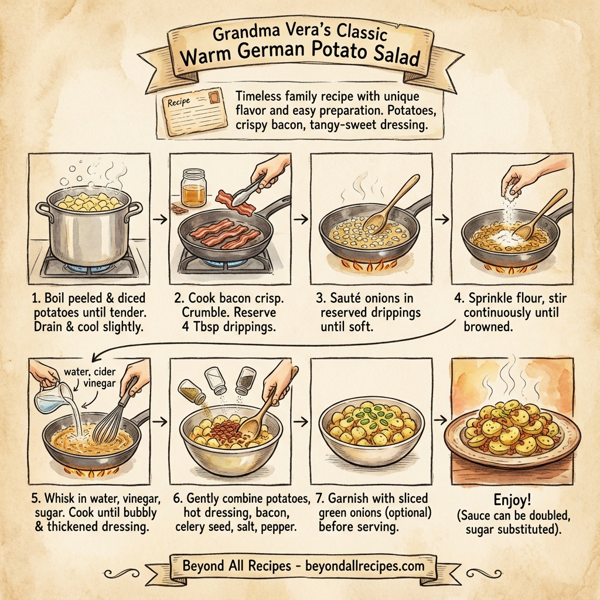 Grandma Vera's Classic
Warm German Potato Salad

Recipe

Timeless family recipe with unique flavor and easy preparation. Potatoes, crispy bacon, tangy-sweet dressing.

1. Boil peeled & diced potatoes until tender. Drain & cool slightly.

2. Cook bacon crisp. Crumble. Reserve 4 Tbsp drippings.

3. Sauté onions in reserved drippings until soft.

4. Sprinkle flour, stir continuously until browned.

water, cider vinegar

5. Whisk in water, vinegar, sugar. Cook until bubbly & thickened dressing.

6. Gently combine potatoes, hot dressing, bacon, celery seed, salt, pepper.

7. Garnish with sliced green onions (optional) before serving.

Enjoy!
(Sauce can be doubled, sugar substituted).

Beyond All Recipes - beyondallrecipes.com