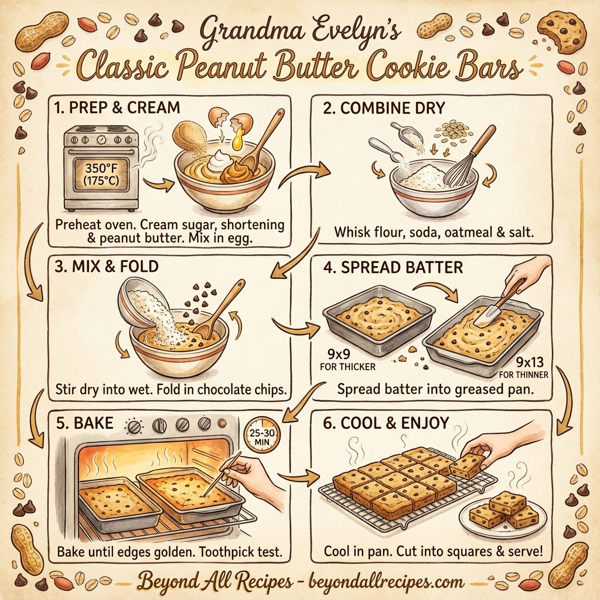 Grandma Evelyn's
Classic Peanut Butter Cookie Bars

1. PREP & CREAM
350°F (175°C)
Preheat oven. Cream sugar, shortening & peanut butter. Mix in egg.

2. COMBINE DRY
Whisk flour, soda, oatmeal & salt.

3. MIX & FOLD
Stir dry into wet. Fold in chocolate chips.

4. SPREAD BATTER
9x9
FOR THICKER
9x13
FOR THINNER
Spread batter into greased pan.

5. BAKE
25-30 MIN
Bake until edges golden. Toothpick test.

6. COOL & ENJOY
Cool in pan. Cut into squares & serve!

Beyond All Recipes - beyondallrecipes.com