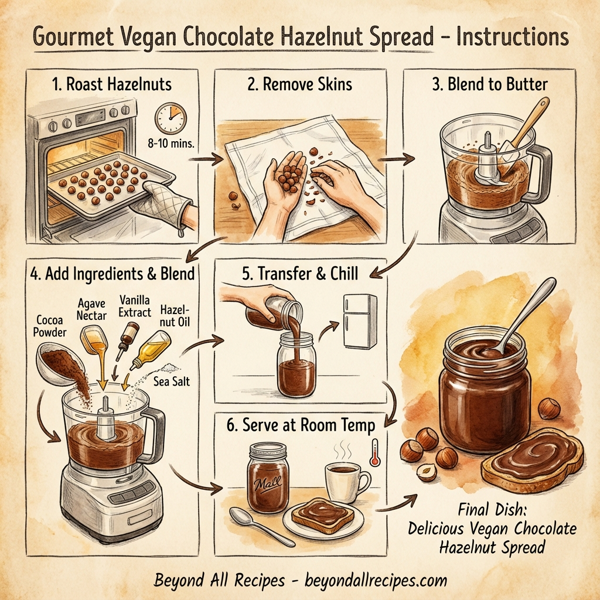 Gourmet Vegan Chocolate Hazelnut Spread - Instructions

1. Roast Hazelnuts

8-10 mins.

2. Remove Skins

3. Blend to Butter

4. Add Ingredients & Blend

Cocoa Powder

Agave Nectar

Vanilla Extract

Hazelnut Oil

Sea Salt

5. Transfer & Chill

6. Serve at Room Temp

Mall

Final Dish: Delicious Vegan Chocolate Hazelnut Spread

Beyond All Recipes - beyondallrecipes.com