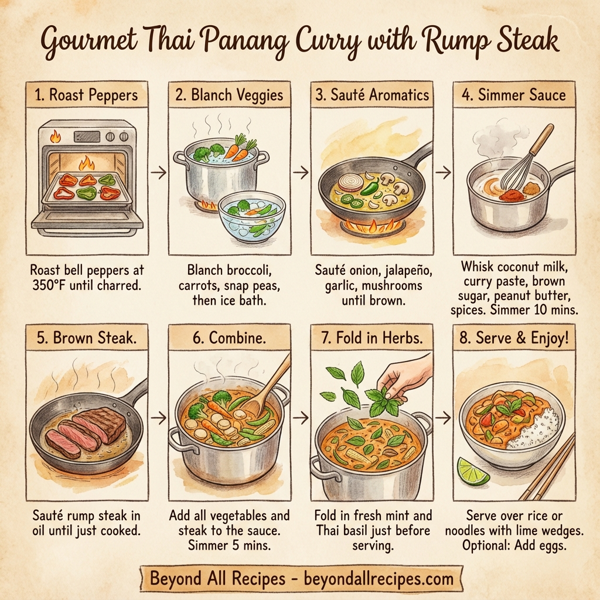 Gourmet Thai Panang Curry with Rump Steak

1. Roast Peppers

Roast bell peppers at 350°F until charred.

2. Blanch Veggies

Blanch broccoli, carrots, snap peas, then ice bath.

3. Sauté Aromatics

Sauté onion, jalapeño, garlic, mushrooms until brown.

4. Simmer Sauce

Whisk coconut milk, curry paste, brown sugar, peanut butter, spices. Simmer 10 mins.

5. Brown Steak.

Sauté rump steak in oil until just cooked.

6. Combine.

Add all vegetables and steak to the sauce. Simmer 5 mins.

7. Fold in Herbs.

Fold in fresh mint and Thai basil just before serving.

8. Serve & Enjoy!

Serve over rice or noodles with lime wedges. Optional: Add eggs.

Beyond All Recipes - beyondallrecipes.com