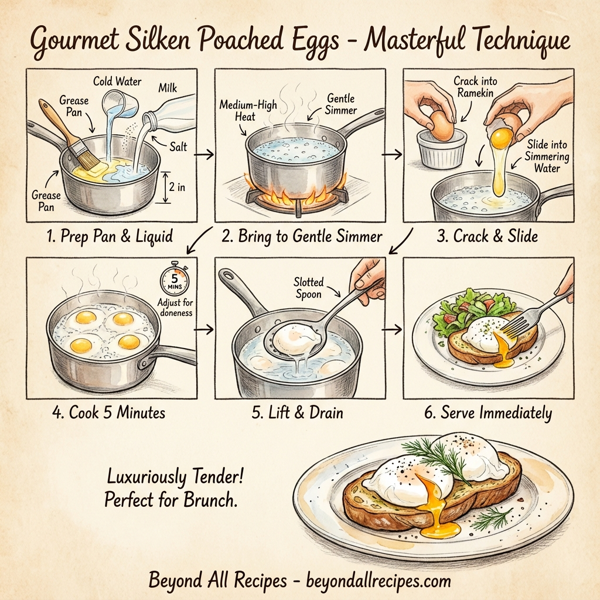 Gourmet Silken Poached Eggs - Masterful Technique

Cold Water
Milk
Grease Pan
Salt
Grease Pan
2 in

1. Prep Pan & Liquid

Medium-High Heat
Gentle Simmer

2. Bring to Gentle Simmer

Crack into Ramekin
Slide into Simmering Water

3. Crack & Slide

5 MINS
Adjust for doneness

4. Cook 5 Minutes

Slotted Spoon

5. Lift & Drain

6. Serve Immediately

Luxuriously Tender!
Perfect for Brunch.

Beyond All Recipes - beyondallrecipes.com