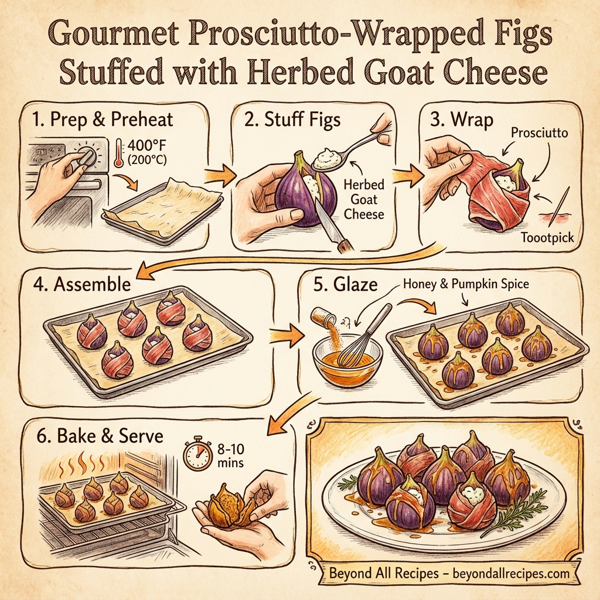 Gourmet Prosciutto-Wrapped Figs Stuffed with Herbed Goat Cheese

1. Prep & Preheat

400°F (200°C)

2. Stuff Figs

Herbed Goat Cheese

3. Wrap

Prosciutto

Toootpick

4. Assemble

5. Glaze

Honey & Pumpkin Spice

6. Bake & Serve

8-10 mins

Beyond All Recipes – beyondallrecipes.com