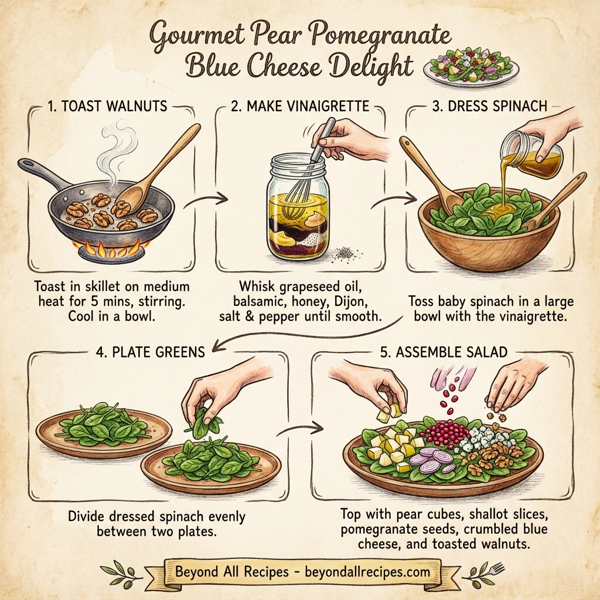 Gourmet Pear Pomegranate Blue Cheese Delight

1. TOAST WALNUTS

Toast in skillet on medium heat for 5 mins, stirring. Cool in a bowl.

2. MAKE VINAIGRETTE

Whisk grapeseed oil, balsamic, honey, Dijon, salt & pepper until smooth.

3. DRESS SPINACH

Toss baby spinach in a large bowl with the vinaigrette.

4. PLATE GREENS

Divide dressed spinach evenly between two plates.

5. ASSEMBLE SALAD

Top with pear cubes, shallot slices, pomegranate seeds, crumbled blue cheese, and toasted walnuts.

Beyond All Recipes - beyondallrecipes.com