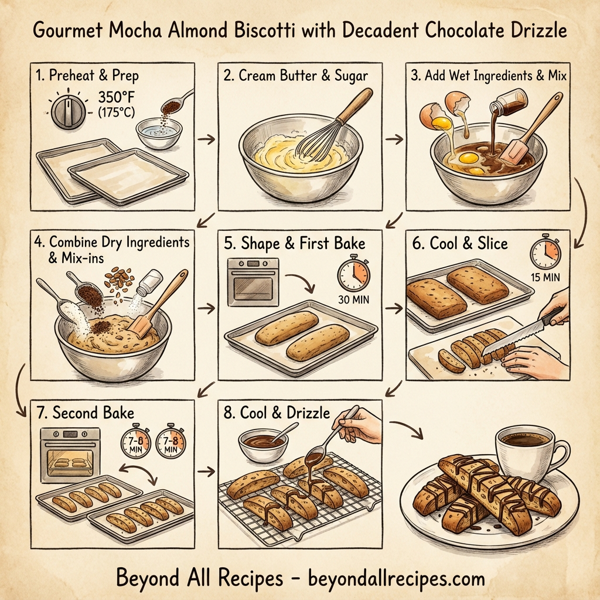 Gourmet Mocha Almond Biscotti with Decadent Chocolate Drizzle

1. Preheat & Prep
350°F (175°C)

2. Cream Butter & Sugar

3. Add Wet Ingredients & Mix

4. Combine Dry Ingredients & Mix-ins

5. Shape & First Bake
30 MIN

6. Cool & Slice
15 MIN

7. Second Bake
7-8 MIN
7-8 MIN

8. Cool & Drizzle

Beyond All Recipes - beyondallrecipes.com