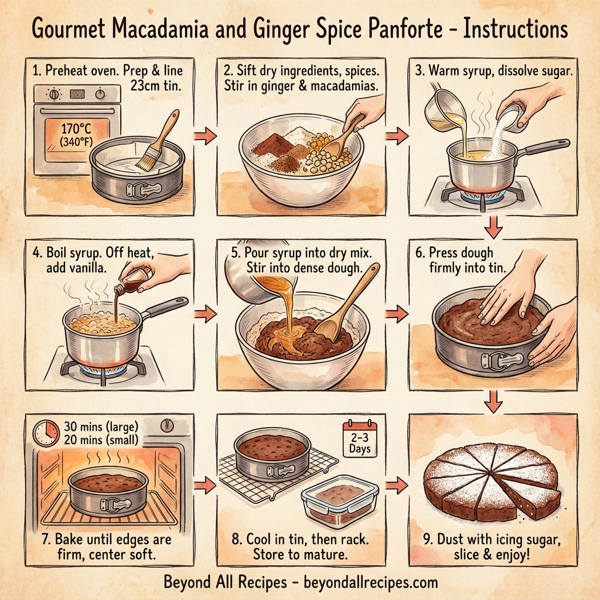 Gourmet Macadamia and Ginger Spice Panforte - Instructions

1. Preheat oven. Prep & line 23cm tin.

170°C (340°F)

2. Sift dry ingredients, spices. Stir in ginger & macadamias.

3. Warm syrup, dissolve sugar.

4. Boil syrup. Off heat, add vanilla.

5. Pour syrup into dry mix. Stir into dense dough.

6. Press dough firmly into tin.

30 mins (large)
20 mins (small)

7. Bake until edges are firm, center soft.

2-3 Days

8. Cool in tin, then rack. Store to mature.

9. Dust with icing sugar, slice & enjoy!

Beyond All Recipes - beyondallrecipes.com