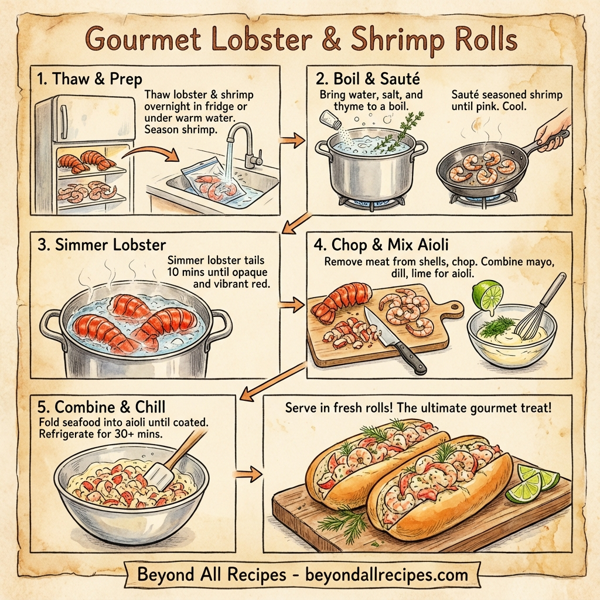 Gourmet Lobster & Shrimp Rolls

1. Thaw & Prep

Thaw lobster & shrimp overnight in fridge or under warm water. Season shrimp.

2. Boil & Sauté

Bring water, salt, and thyme to a boil.

Sauté seasoned shrimp until pink. Cool.

3. Simmer Lobster

Simmer lobster tails 10 mins until opaque and vibrant red.

4. Chop & Mix Aioli

Remove meat from shells, chop. Combine mayo, dill, lime for aioli.

5. Combine & Chill

Fold seafood into aioli until coated. Refrigerate for 30+ mins.

Serve in fresh rolls! The ultimate gourmet treat!

Beyond All Recipes - beyondallrecipes.com