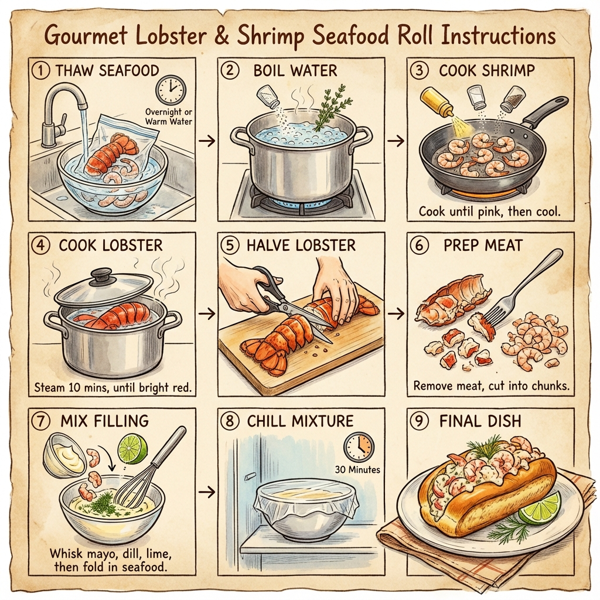 Gourmet Lobster & Shrimp Seafood Roll Instructions

① THAW SEAFOOD

Overnight or Warm Water

② BOIL WATER

③ COOK SHRIMP

Cook until pink, then cool.

④ COOK LOBSTER

Steam 10 mins, until bright red.

⑤ HALVE LOBSTER

⑥ PREP MEAT

Remove meat, cut into chunks.

⑦ MIX FILLING

Whisk mayo, dill, lime, then fold in seafood.

⑧ CHILL MIXTURE

30 Minutes

⑨ FINAL DISH