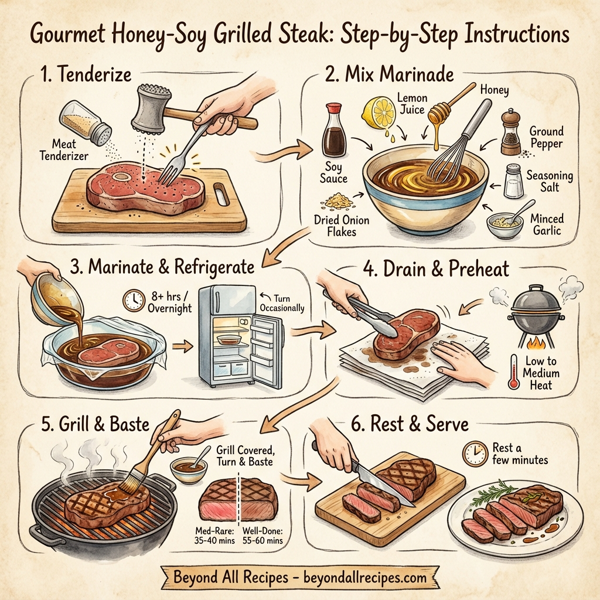 Gourmet Honey-Soy Grilled Steak: Step-by-Step Instructions

1. Tenderize

Meat Tenderizer

2. Mix Marinade

Lemon Juice

Honey

Ground Pepper

Soy Sauce

Seasoning Salt

Dried Onion Flakes

Minced Garlic

3. Marinate & Refrigerate

8+ hrs / Overnight

Turn Occasionally

4. Drain & Preheat

Low to Medium Heat

5. Grill & Baste

Grill Covered, Turn & Baste

Med-Rare: 35-40 mins

Well-Done: 55-60 mins

6. Rest & Serve

Rest a few minutes

Beyond All Recipes - beyondallrecipes.com