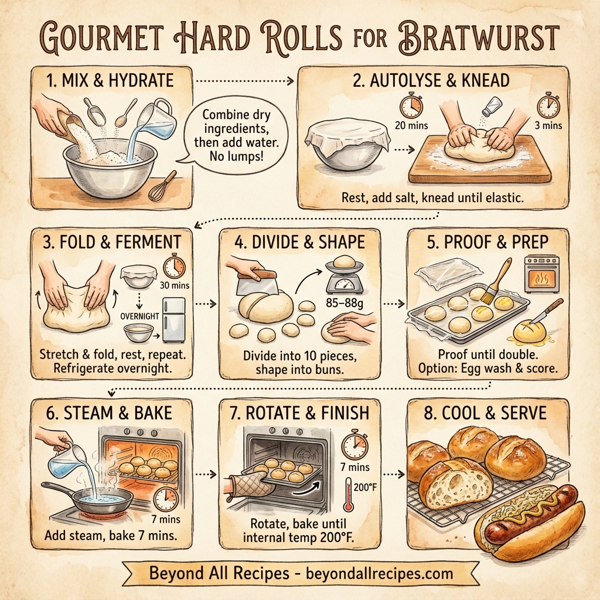 GOURMET HARD ROLLS FOR BRATWURST

1. MIX & HYDRATE

Combine dry ingredients, then add water. No lumps!

2. AUTOLYSE & KNEAD

20 mins

3 mins

Rest, add salt, knead until elastic.

3. FOLD & FERMENT

30 mins

OVERNIGHT

Stretch & fold, rest, repeat. Refrigerate overnight.

4. DIVIDE & SHAPE

85–88g

Divide into 10 pieces, shape into buns.

5. PROOF & PREP

Proof until double. Option: Egg wash & score.

6. STEAM & BAKE

7 mins

Add steam, bake 7 mins.

7. ROTATE & FINISH

7 mins

200°F

Rotate, bake until internal temp 200°F.

8. COOL & SERVE

Beyond All Recipes - beyondallrecipes.com