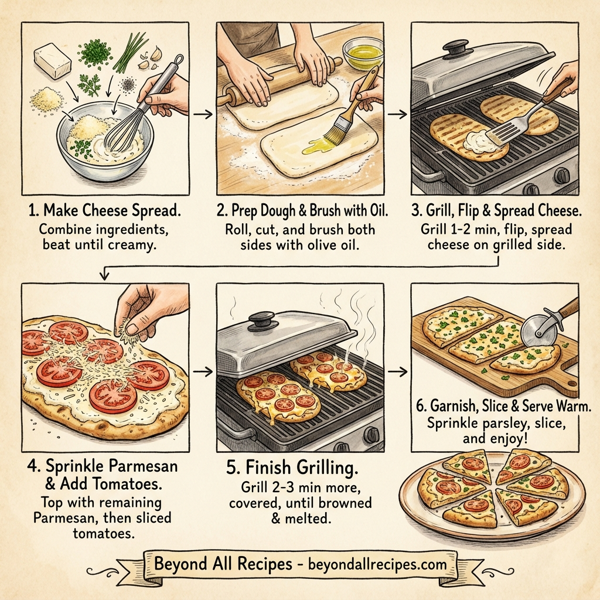 1. Make Cheese Spread.
Combine ingredients, beat until creamy.

2. Prep Dough & Brush with Oil.
Roll, cut, and brush both sides with olive oil.

3. Grill, Flip & Spread Cheese.
Grill 1-2 min, flip, spread cheese on grilled side.

4. Sprinkle Parmesan & Add Tomatoes.
Top with remaining Parmesan, then sliced tomatoes.

5. Finish Grilling.
Grill 2-3 min more, covered, until browned & melted.

6. Garnish, Slice & Serve Warm.
Sprinkle parsley, slice, and enjoy!

Beyond All Recipes - beyondallrecipes.com