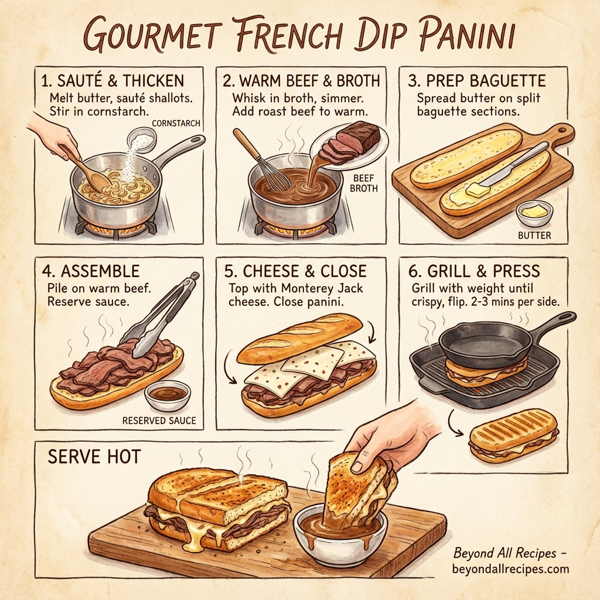 GOURMET FRENCH DIP PANINI

1. SAUTÉ & THICKEN
Melt butter, sauté shallots. Stir in cornstarch.
CORNSTARCH

2. WARM BEEF & BROTH
Whisk in broth, simmer. Add roast beef to warm.
BEEF BROTH

3. PREP BAGUETTE
Spread butter on split baguette sections.
BUTTER

4. ASSEMBLE
Pile on warm beef. Reserve sauce.
RESERVED SAUCE

5. CHEESE & CLOSE
Top with Monterey Jack cheese. Close panini.

6. GRILL & PRESS
Grill with weight until crispy, flip. 2-3 mins per side.

SERVE HOT

Beyond All Recipes – beyondallrecipes.com