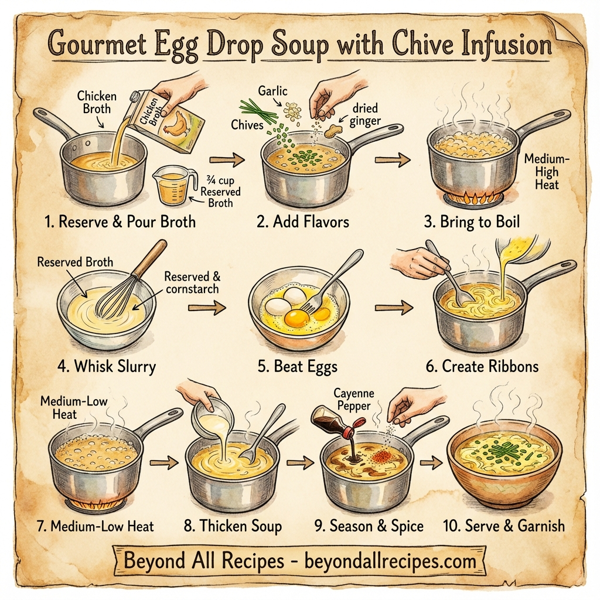 Gourmet Egg Drop Soup with Chive Infusion

Chicken Broth

Chicken Broth

¾ cup Reserved Broth

1. Reserve & Pour Broth

Garlic

Chives

dried ginger

2. Add Flavors

Medium-High Heat

3. Bring to Boil

Reserved Broth

Reserved & cornstarch

4. Whisk Slurry

5. Beat Eggs

6. Create Ribbons

Medium-Low Heat

7. Medium-Low Heat

8. Thicken Soup

Cayenne Pepper

9. Season & Spice

10. Serve & Garnish

Beyond All Recipes - beyondallrecipes.com