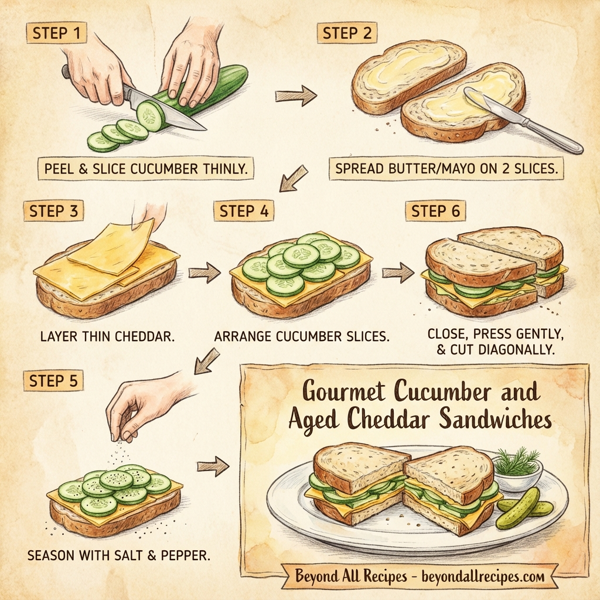 STEP 1

PEEL & SLICE CUCUMBER THINLY.

STEP 2

SPREAD BUTTER/MAYO ON 2 SLICES.

STEP 3

LAYER THIN CHEDDAR.

STEP 4

ARRANGE CUCUMBER SLICES.

STEP 6

CLOSE, PRESS GENTLY, & CUT DIAGONALLY.

STEP 5

SEASON WITH SALT & PEPPER.

Gourmet Cucumber and Aged Cheddar Sandwiches

Beyond All Recipes - beyondallrecipes.com