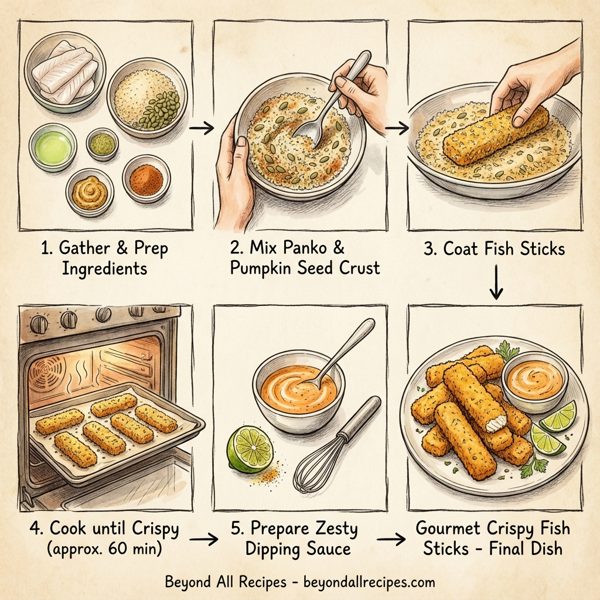 1. Gather & Prep Ingredients

2. Mix Panko & Pumpkin Seed Crust

3. Coat Fish Sticks

4. Cook until Crispy (approx. 60 min)

5. Prepare Zesty Dipping Sauce

Gourmet Crispy Fish Sticks - Final Dish

Beyond All Recipes - beyondallrecipes.com