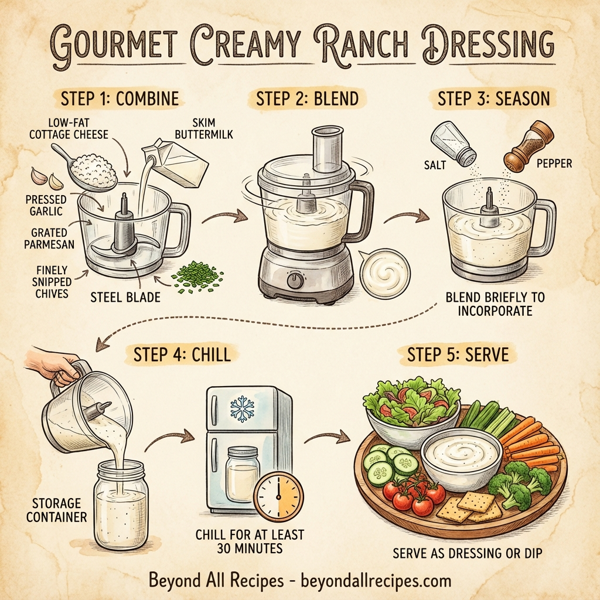 GOURMET CREAMY RANCH DRESSING

STEP 1: COMBINE

LOW-FAT COTTAGE CHEESE

SKIM BUTTERMILK

PRESSED GARLIC

GRATED PARMESAN

FINELY SNIPPED CHIVES

STEEL BLADE

STEP 2: BLEND

STEP 3: SEASON

SALT

PEPPER

BLEND BRIEFLY TO INCORPORATE

STEP 4: CHILL

STORAGE CONTAINER

CHILL FOR AT LEAST 30 MINUTES

STEP 5: SERVE

SERVE AS DRESSING OR DIP

Beyond All Recipes - beyondallrecipes.com