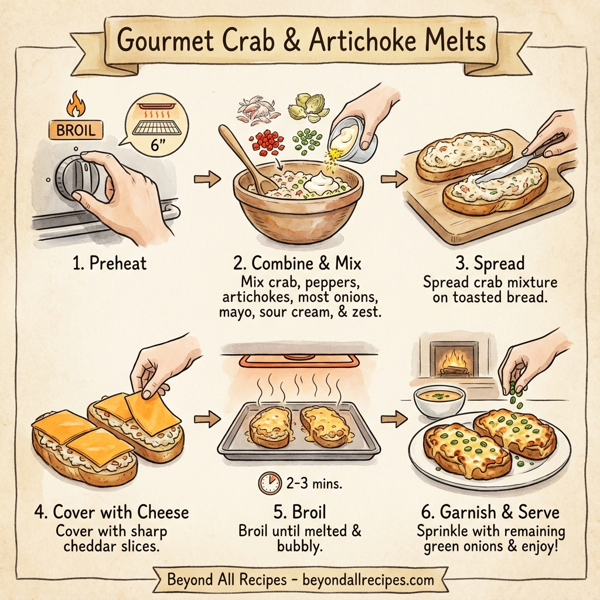 Gourmet Crab & Artichoke Melts

BROIL

6"

1. Preheat

2. Combine & Mix
Mix crab, peppers, artichokes, most onions, mayo, sour cream, & zest.

3. Spread
Spread crab mixture on toasted bread.

4. Cover with Cheese
Cover with sharp cheddar slices.

2-3 mins.

5. Broil
Broil until melted & bubbly.

6. Garnish & Serve
Sprinkle with remaining green onions & enjoy!

Beyond All Recipes - beyondallrecipes.com