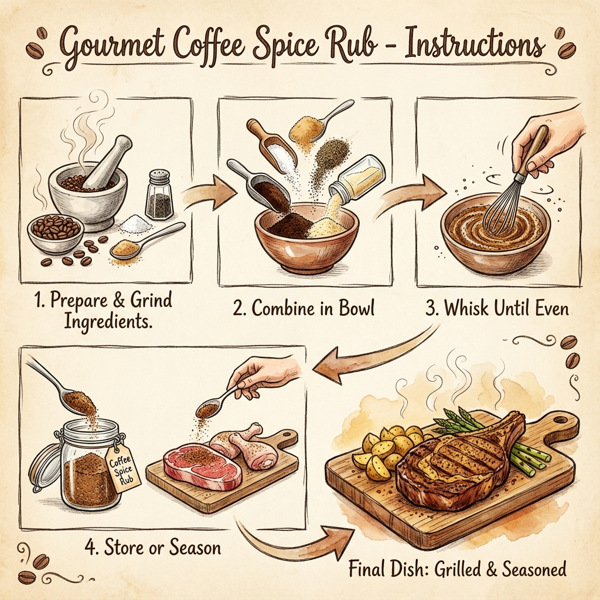 Gourmet Coffee Spice Rub - Instructions

1. Prepare & Grind Ingredients.

2. Combine in Bowl

3. Whisk Until Even

Coffee Spice Rub

4. Store or Season

Final Dish: Grilled & Seasoned