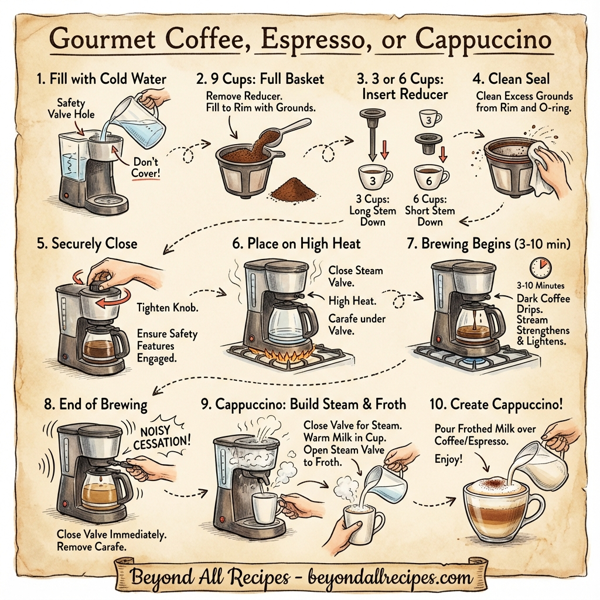 Gourmet Coffee, Espresso, or Cappuccino

1. Fill with Cold Water
Safety Valve Hole
Don't Cover!

2. 9 Cups: Full Basket
Remove Reducer. Fill to Rim with Grounds.

3. 3 or 6 Cups: Insert Reducer
3
3
6
3 Cups: Long Stem Down
6 Cups: Short Stem Down

4. Clean Seal
Clean Excess Grounds from Rim and O-ring.

5. Securely Close
Tighten Knob.
Ensure Safety Features Engaged.

6. Place on High Heat
Close Steam Valve.
High Heat.
Carafe under Valve.

7. Brewing Begins (3-10 min)
3-10 Minutes
Dark Coffee Drips. Stream Strengthens & Lightens.

8. End of Brewing
NOISY CESSATION!
Close Valve Immediately. Remove Carafe.

9. Cappuccino: Build Steam & Froth
Close Valve for Steam. Warm Milk in Cup. Open Steam Valve to Froth.

10. Create Cappuccino!
Pour Frothed Milk over Coffee/Espresso.
Enjoy!

Beyond All Recipes - beyondallrecipes.com