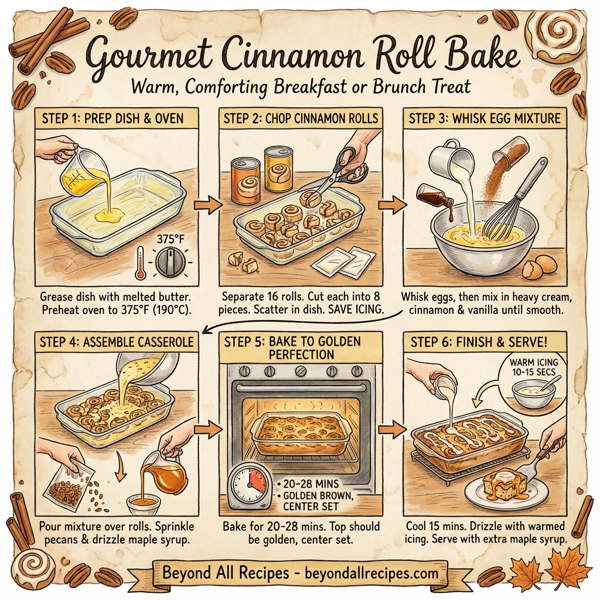 Gourmet Cinnamon Roll Bake
Warm, Comforting Breakfast or Brunch Treat

STEP 1: PREP DISH & OVEN

375°F

Grease dish with melted butter. Preheat oven to 375°F (190°C).

STEP 2: CHOP CINNAMON ROLLS

Separate 16 rolls. Cut each into 8 pieces. Scatter in dish. SAVE ICING.

STEP 3: WHISK EGG MIXTURE

Whisk eggs, then mix in heavy cream, cinnamon & vanilla until smooth.

STEP 4: ASSEMBLE CASSEROLE

Pour mixture over rolls. Sprinkle pecans & drizzle maple syrup.

STEP 5: BAKE TO GOLDEN PERFECTION

• 20-28 MINS
• GOLDEN BROWN, CENTER SET

Bake for 20-28 mins. Top should be golden, center set.

STEP 6: FINISH & SERVE!

WARM ICING 10-15 SECS

Cool 15 mins. Drizzle with warmed icing. Serve with extra maple syrup.

Beyond All Recipes - beyondallrecipes.com