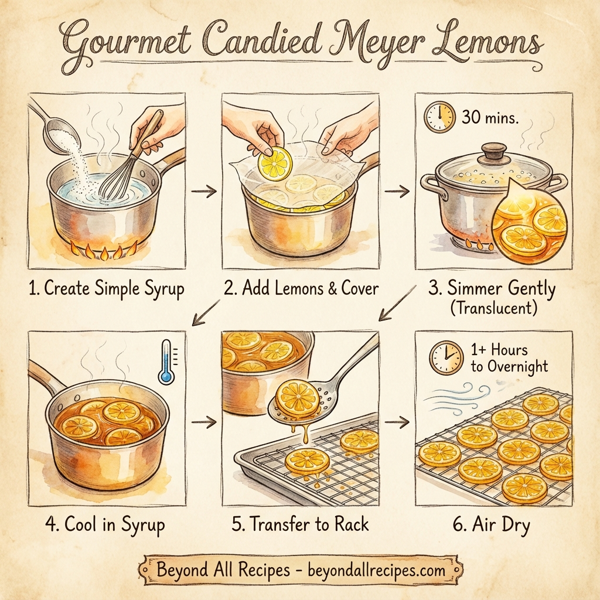 Gourmet Candied Meyer Lemons

1. Create Simple Syrup

2. Add Lemons & Cover

30 mins.

3. Simmer Gently (Translucent)

4. Cool in Syrup

5. Transfer to Rack

1+ Hours to Overnight

6. Air Dry

Beyond All Recipes - beyondallrecipes.com