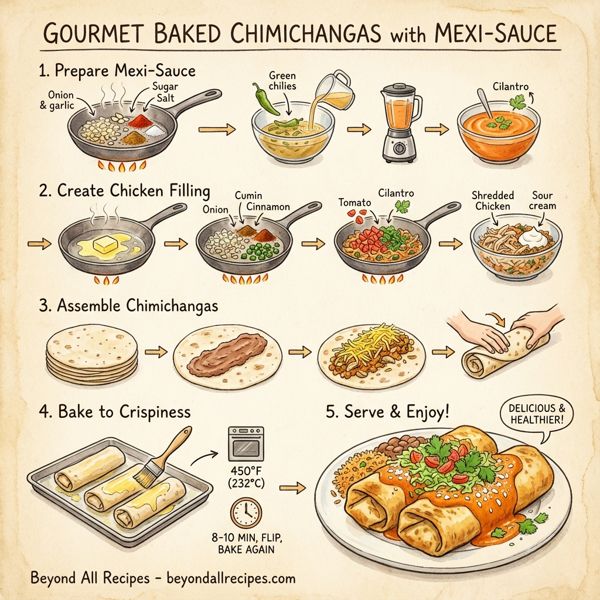 GOURMET BAKED CHIMICHANGAS with MEXI-SAUCE

1. Prepare Mexi-Sauce

Onion & garlic

Sugar

Salt

Green chilies

Cilantro

2. Create Chicken Filling

Onion

Cumin

Cinnamon

Tomato

Cilantro

Shredded Chicken

Sour cream

3. Assemble Chimichangas

4. Bake to Crispiness

450°F (232°C)

8-10 MIN, FLIP, BAKE AGAIN

5. Serve & Enjoy!

DELICIOUS & HEALTHIER!

Beyond All Recipes - beyondallrecipes.com