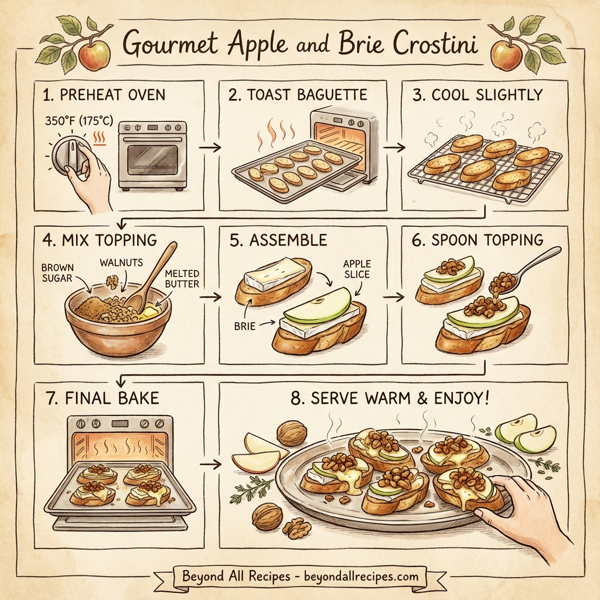 Gourmet Apple and Brie Crostini

1. PREHEAT OVEN

350°F (175°C)

2. TOAST BAGUETTE

3. COOL SLIGHTLY

4. MIX TOPPING

BROWN SUGAR

WALNUTS

MELTED BUTTER

5. ASSEMBLE

APPLE SLICE

BRIE

6. SPOON TOPPING

7. FINAL BAKE

8. SERVE WARM & ENJOY!

Beyond All Recipes - beyondallrecipes.com