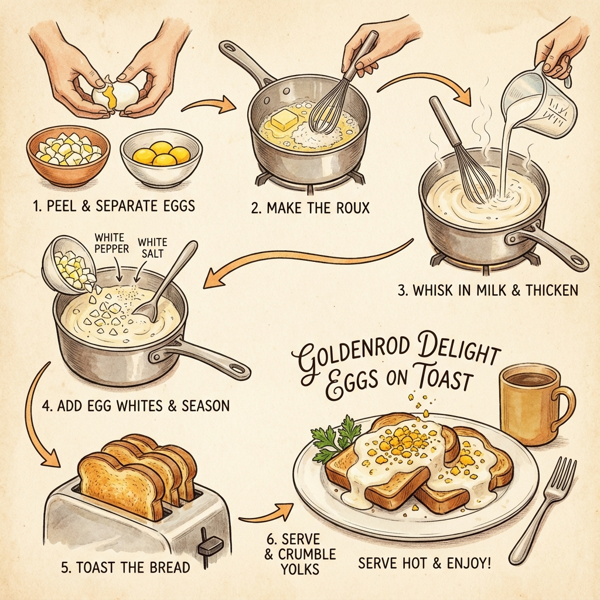 1. PEEL & SEPARATE EGGS

2. MAKE THE ROUX

3. WHISK IN MILK & THICKEN

WHITE PEPPER

WHITE SALT

4. ADD EGG WHITES & SEASON

GOLDENROD DELIGHT EGGS ON TOAST

5. TOAST THE BREAD

6. SERVE & CRUMBLE YOLKS

SERVE HOT & ENJOY!